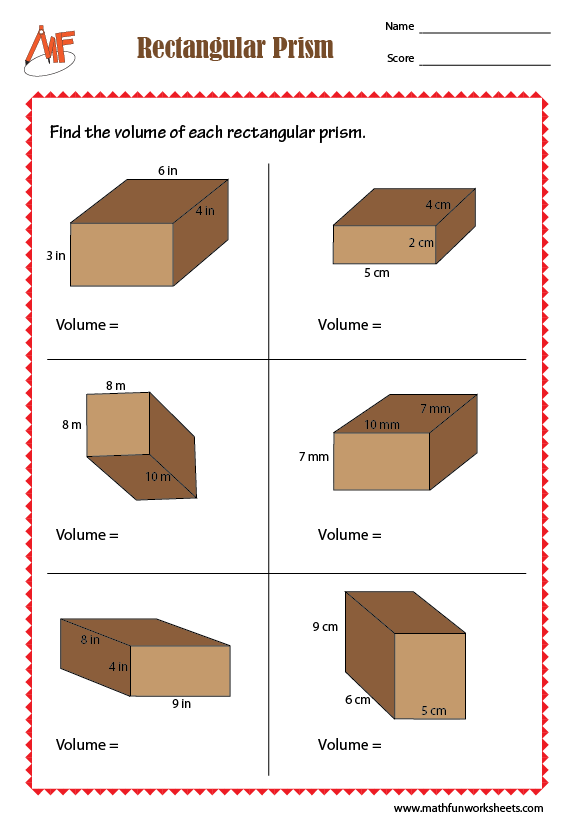 MF

Rectangular Prism

Name

Score

Find the volume of each rectangular prism.

6 in
4 in
3 in

Volume =

4 cm
2 cm
5 cm

Volume =

8 m
8 m
10 m

Volume =

7 mm
10 mm
7 mm

Volume =

8 in
4 in
9 in

Volume =

9 cm
6 cm
5 cm

Volume =

www.mathfunworksheets.com